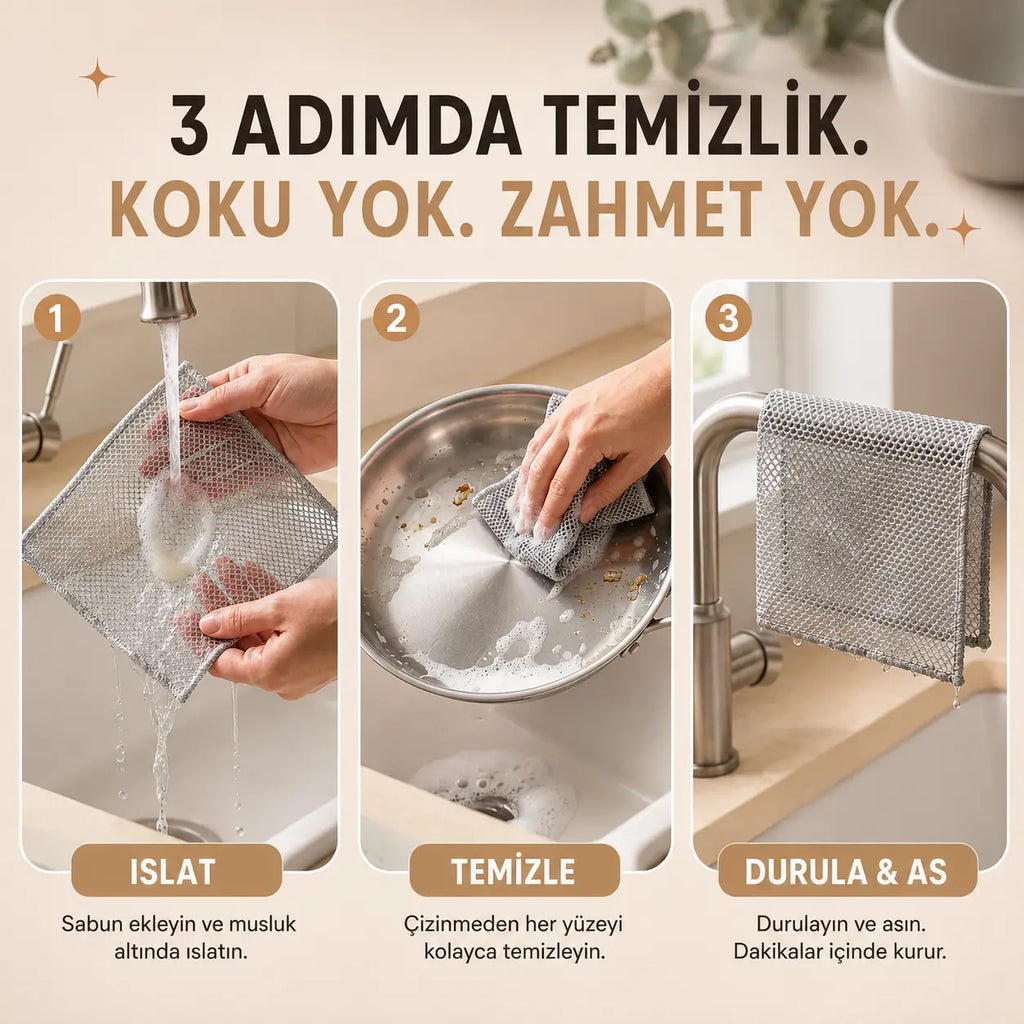 3 ADIMDA TEMİZLİK.
KOKU YOK. ZAHMET YOK.

1

ISLAT

Sabun ekleyin ve musluk altında ıslatın.

2

TEMİZLE

Çizinmeden her yüzeyi kolayca temizleyin.

3

DURULA & AS

Durulayın ve asın. Dakikalar içinde kurur.